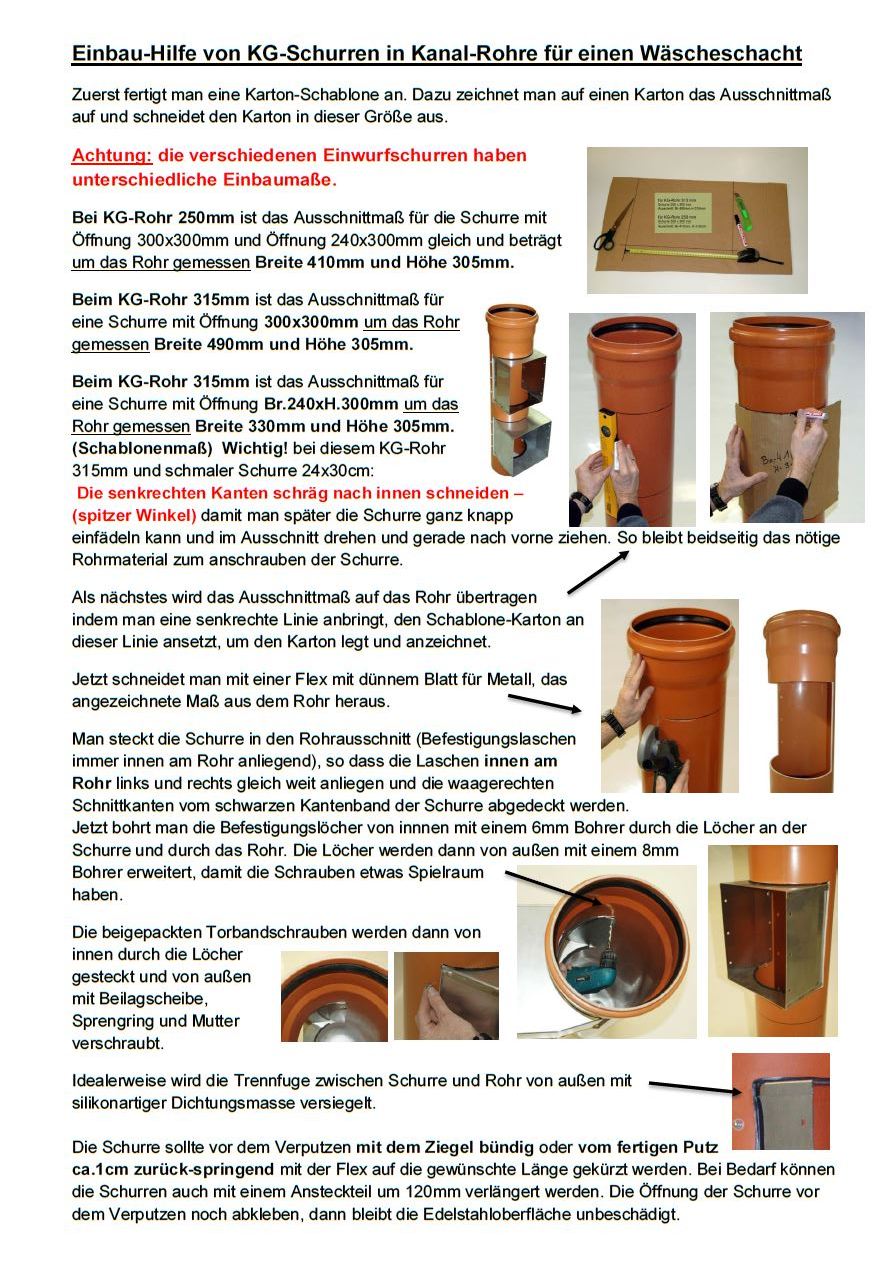 Einbau-Hilfe von KG-Schurren in Kanal-Rohre für einen Wäscheschacht

Zuerst fertigt man eine Karton-Schablone an. Dazu zeichnet man auf einen Karton das Ausschnittmaß auf und schneidet den Karton in dieser Größe aus.

Achtung: die verschiedenen Einwurfschurren haben unterschiedliche Einbaumaße.

Bei KG-Rohr 250mm ist das Ausschnittmaß für die Schurre mit Öffnung 300x300mm und Öffnung 240x300mm gleich und beträgt um das Rohr gemessen Breite 410mm und Höhe 305mm.

Beim KG-Rohr 315mm ist das Ausschnittmaß für eine Schurre mit Öffnung 300x300mm um das Rohr gemessen Breite 490mm und Höhe 305mm.

Beim KG-Rohr 315mm ist das Ausschnittmaß für eine Schurre mit Öffnung Br.240xH.300mm um das Rohr gemessen Breite 330mm und Höhe 305mm. (Schablonenmaß) Wichtig! bei diesem KG-Rohr 315mm und schmaler Schurre 24x30cm:
Die senkrechten Kanten schräg nach innen schneiden – (spitzer Winkel) damit man später die Schurre ganz knapp einfädeln kann und im Ausschnitt drehen und gerade nach vorne ziehen. So bleibt beidseitig das nötige Rohrmaterial zum anschrauben der Schurre.

Als nächstes wird das Ausschnittmaß auf das Rohr übertragen indem man eine senkrechte Linie anbringt, den Schablone-Karton an dieser Linie ansetzt, um den Karton legt und anzeichnet.

Jetzt schneidet man mit einer Flex mit dünnem Blatt für Metall, das angezeichnete Maß aus dem Rohr heraus.

Man steckt die Schurre in den Rohrausschnitt (Befestigungslaschen immer innen am Rohr anliegend), so dass die Laschen innen am Rohr links und rechts gleich weit anliegen und die waagerechten Schnittkanten vom schwarzen Kantenband der Schurre abgedeckt werden.
Jetzt bohrt man die Befestigungslöcher von innnen mit einem 6mm Bohrer durch die Löcher an der Schurre und durch das Rohr. Die Löcher werden dann von außen mit einem 8mm Bohrer erweitert, damit die Schrauben etwas Spielraum haben.

Die beigepackten Torbandschrauben werden dann von innen durch die Löcher gesteckt und von außen mit Beilagscheibe, Sprengring und Mutter verschraubt.

Idealerweise wird die Trennfuge zwischen Schurre und Rohr von außen mit silikonartiger Dichtungsmasse versiegelt.

Die Schurre sollte vor dem Verputzen mit dem Ziegel bündig oder vom fertigen Putz ca.1cm zurück-springend mit der Flex auf die gewünschte Länge gekürzt werden. Bei Bedarf können die Schurren auch mit einem Ansteckteil um 120mm verlängert werden. Die Öffnung der Schurre vor dem Verputzen noch abkleben, dann bleibt die Edelstahloberfläche unbeschädigt.